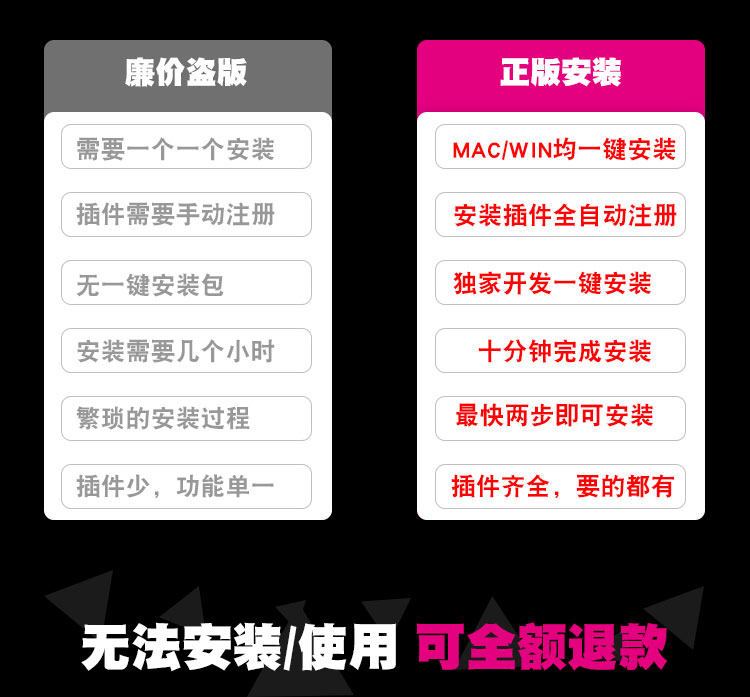 廉价盗版

需要一个一个安装

插件需要手动注册

无一键安装包

安装需要几个小时

繁琐的安装过程

插件少，功能单一

正版安装

MAC/WIN均一键安装

安装插件全自动注册

独家开发一键安装

十分钟完成安装

最快两步即可安装

插件齐全，要的都有

无法安装/使用 可全额退款